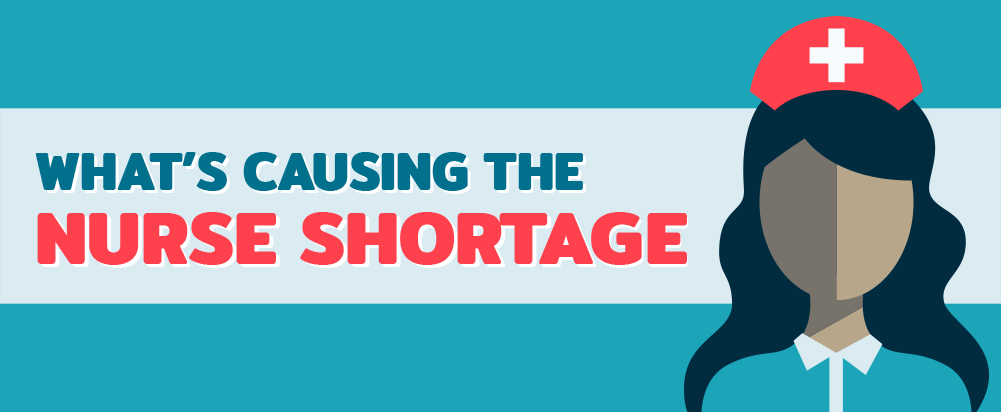 WHAT'S CAUSING THE
NURSE SHORTAGE